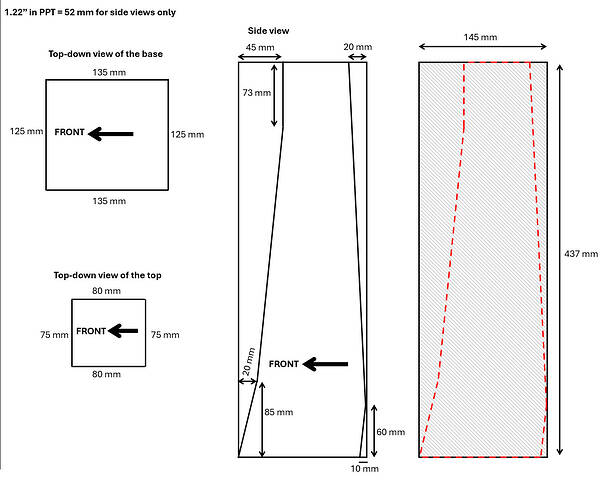 1.22" in PPT = 52 mm for side views only

Top-down view of the base

135 mm

125 mm

FRONT

125 mm

135 mm

Top-down view of the top

80 mm

75 mm

FRONT

75 mm

80 mm

Side view

45 mm

20 mm

73 mm

20 mm

FRONT

85 mm

60 mm

10 mm

145 mm

437 mm