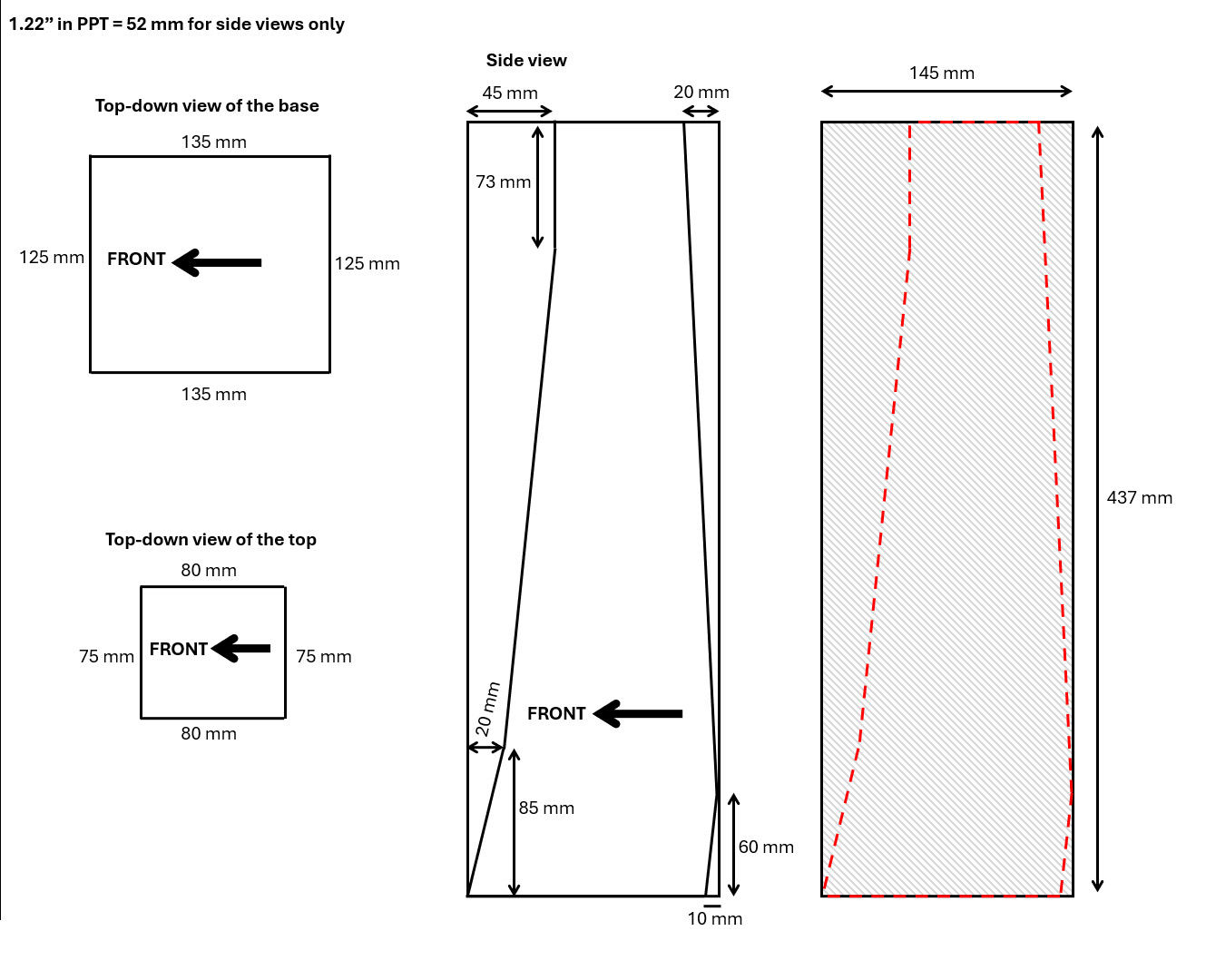 1.22” in PPT = 52 mm for side views only

Top-down view of the base

135 mm

125 mm

FRONT

125 mm

135 mm

Top-down view of the top

80 mm

75 mm

FRONT

75 mm

80 mm

Side view

45 mm

20 mm

73 mm

20 mm

FRONT

85 mm

60 mm

10 mm

145 mm

437 mm